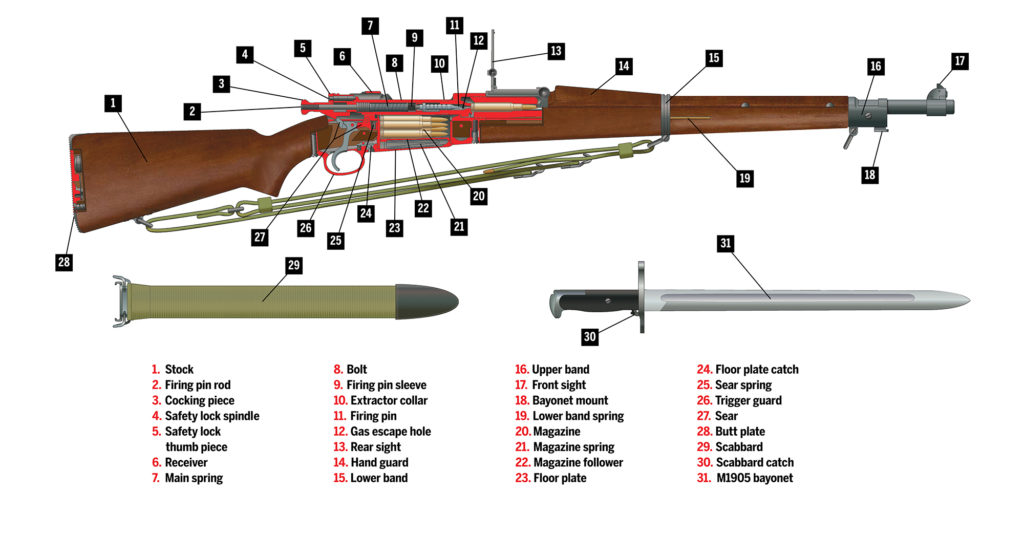 1 2 3 4 5 6 7 8 9 10 11 12 13 14 15 16 17 18 19 20 21 22 23 24 25 26 27 28 29 30 31

1. Stock
2. Firing pin rod
3. Cocking piece
4. Safety lock spindle
5. Safety lock thumb piece
6. Receiver
7. Main spring

8. Bolt
9. Firing pin sleeve
10. Extractor collar
11. Firing pin
12. Gas escape hole
13. Rear sight
14. Hand guard
15. Lower band

16. Upper band
17. Front sight
18. Bayonet mount
19. Lower band spring
20. Magazine
21. Magazine spring
22. Magazine follower
23. Floor plate

24. Floor plate catch
25. Sear spring
26. Trigger guard
27. Sear
28. Butt plate
29. Scabbard
30. Scabbard catch
31. M1905 bayonet