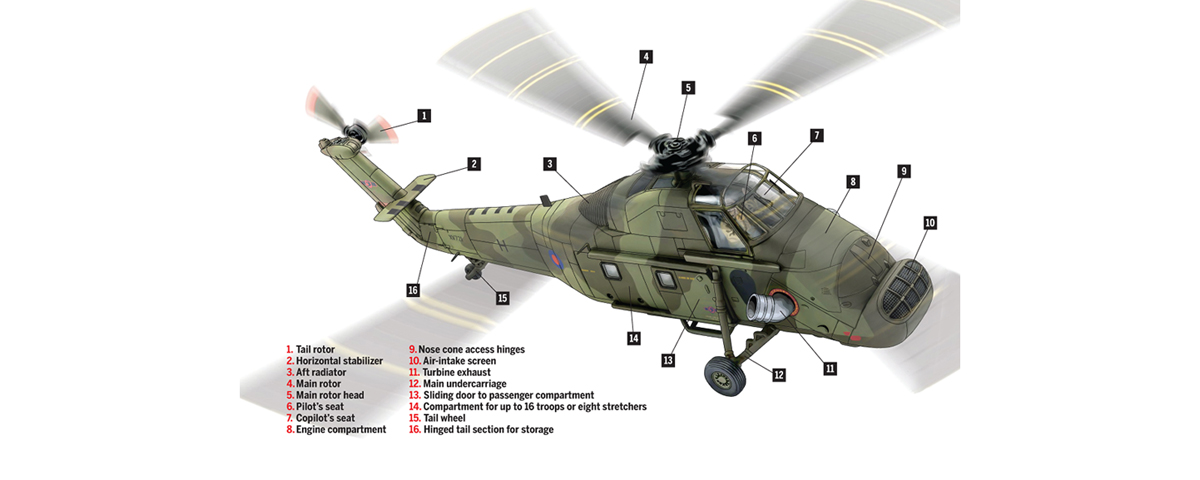 1
2
3
4
5
6
7
8
9
10
11
12
13
14
15
16

1. Tail rotor
2. Horizontal stabilizer
3. Aft radiator
4. Main rotor
5. Main rotor head
6. Pilot's seat
7. Copilot's seat
8. Engine compartment
9. Nose cone access hinges
10. Air-intake screen
11. Turbine exhaust
12. Main undercarriage
13. Sliding door to passenger compartment
14. Compartment for up to 16 troops or eight stretchers
15. Tail wheel
16. Hinged tail section for storage