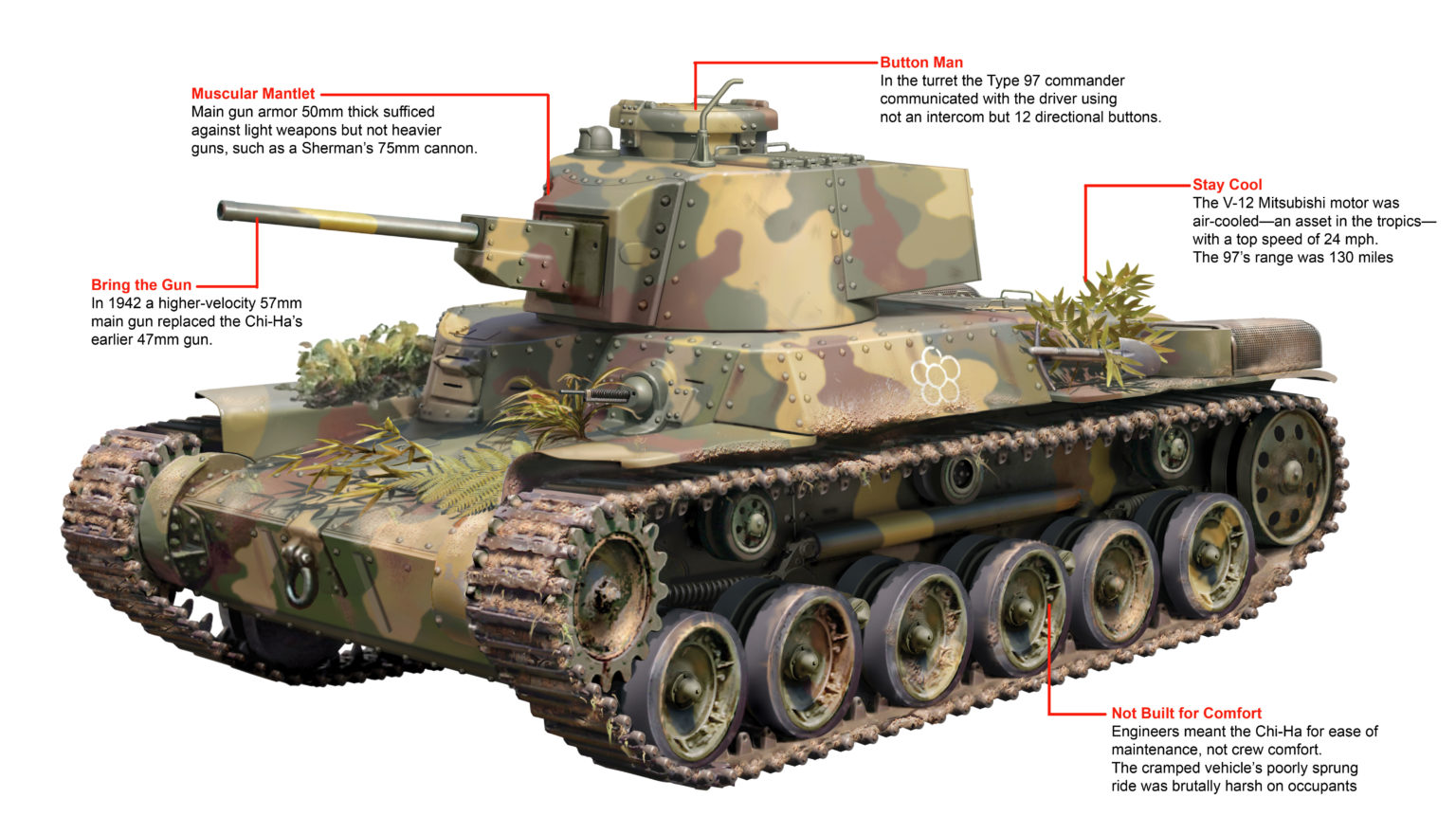 Muscular Mantlet
Main gun armor 50mm thick sufficed against light weapons but not heavier guns, such as a Sherman's 75mm cannon.

Button Man
In the turret the Type 97 commander communicated with the driver using not an intercom but 12 directional buttons.

Stay Cool
The V-12 Mitsubishi motor was air-cooled—an asset in the tropics—with a top speed of 24 mph. The 97's range was 130 miles

Bring the Gun
In 1942 a higher-velocity 57mm main gun replaced the Chi-Ha's earlier 47mm gun.

Not Built for Comfort
Engineers meant the Chi-Ha for ease of maintenance, not crew comfort. The cramped vehicle's poorly sprung ride was brutally harsh on occupants